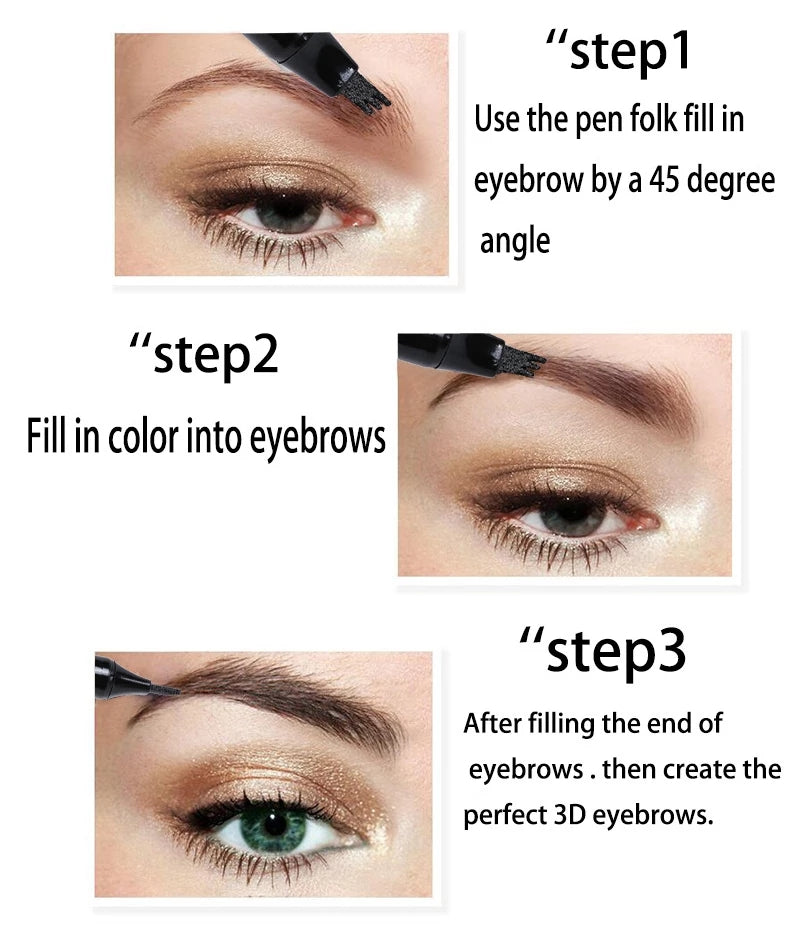 “step1
Use the pen folk fill in eyebrow by a 45 degree angle

“step2
Fill in color into eyebrows

“step3
After filling the end of eyebrows . then create the perfect 3D eyebrows.