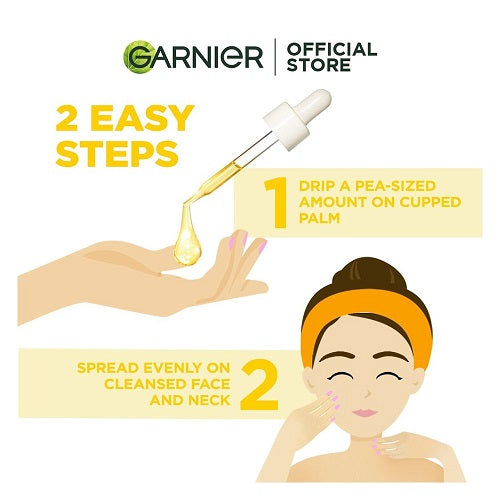 GARNIER | OFFICIAL STORE

2 EASY STEPS

1 DRIP A PEA-SIZED AMOUNT ON CUPPED PALM

SPREAD EVENLY ON CLEANSED FACE AND NECK 2